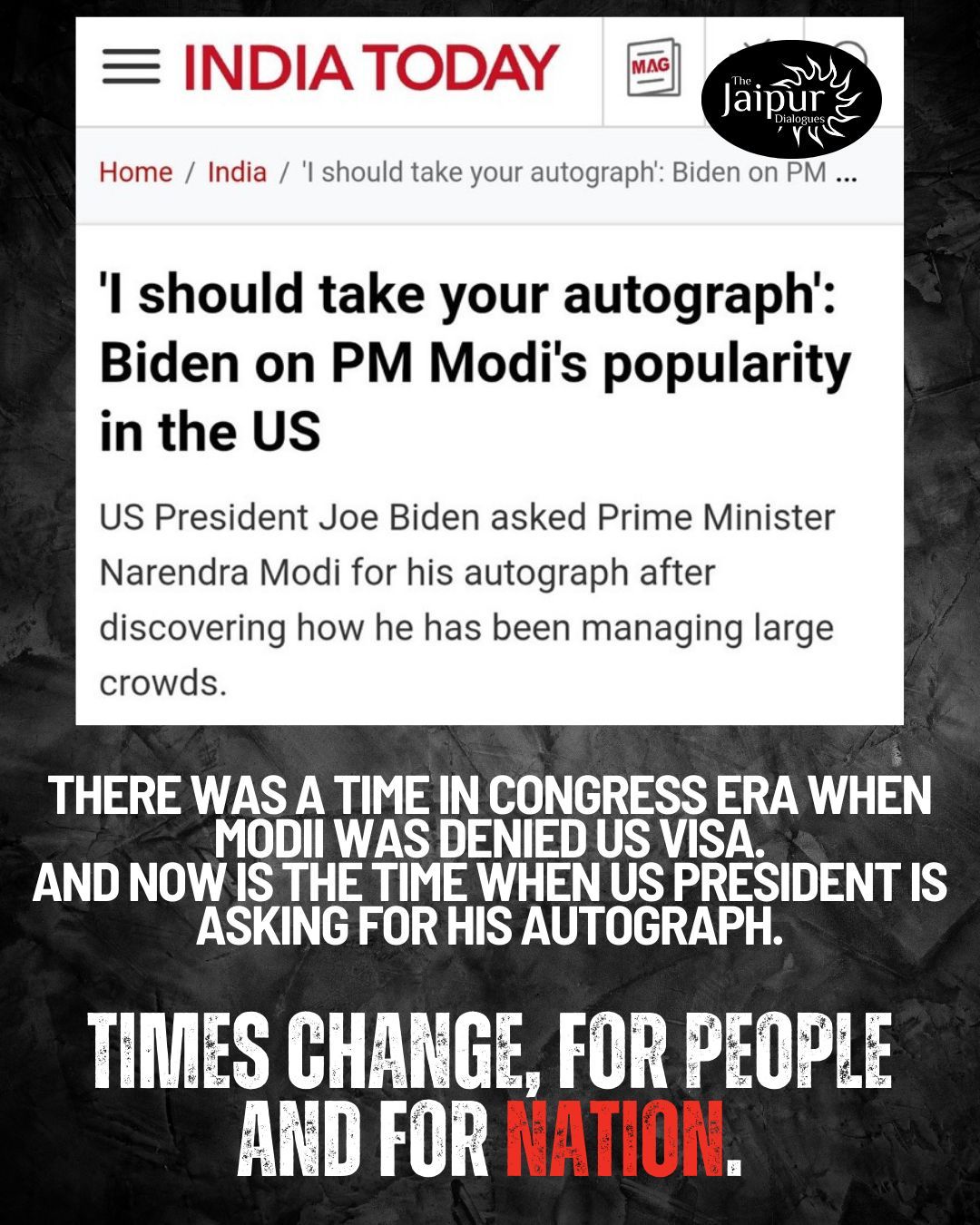 INDIA TODAY

MAG

The Jaipur Dialogues

Home / India / 'I should take your autograph': Biden on PM ...

'I should take your autograph': Biden on PM Modi's popularity in the US

US President Joe Biden asked Prime Minister Narendra Modi for his autograph after discovering how he has been managing large crowds.

THERE WAS A TIME IN CONGRESS ERA WHEN MODII WAS DENIED US VISA.
AND NOW IS THE TIME WHEN US PRESIDENT IS ASKING FOR HIS AUTOGRAPH.

TIMES CHANGE, FOR PEOPLE AND FOR NATION.